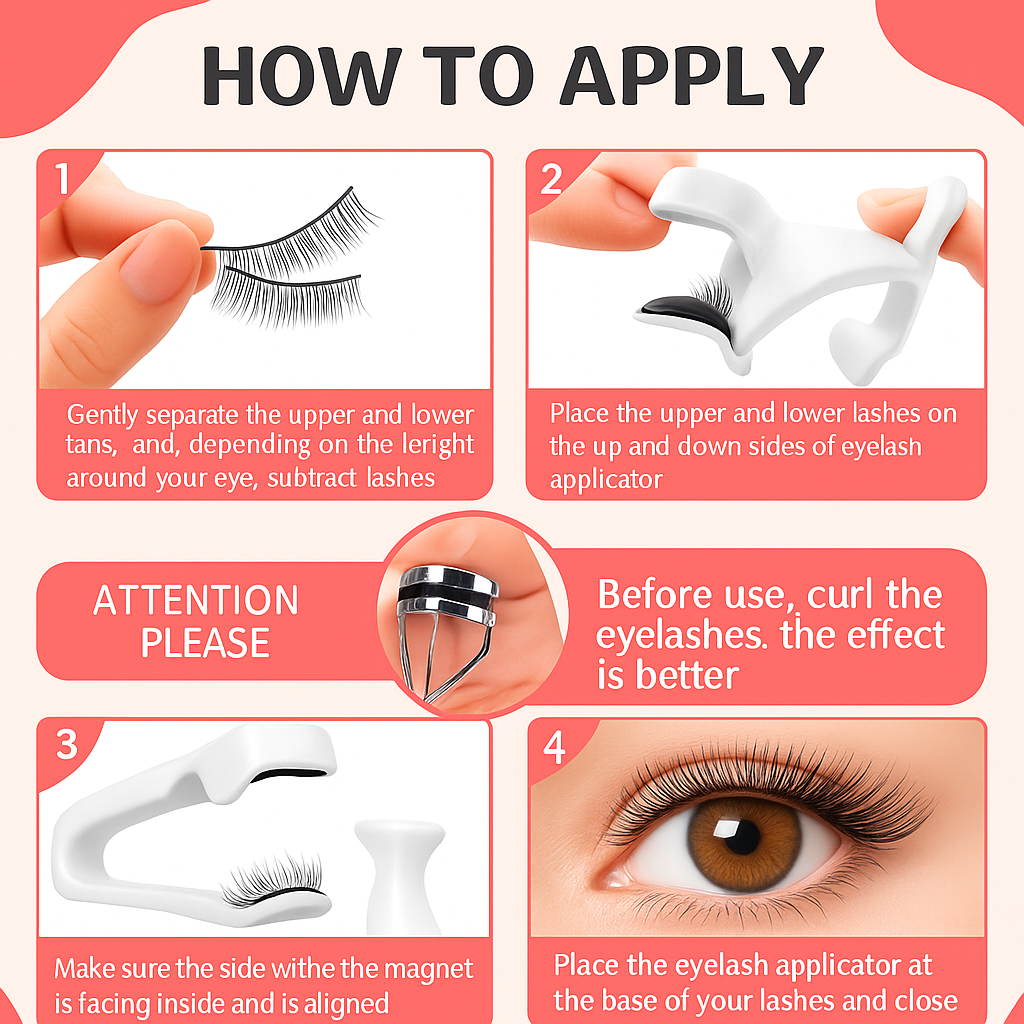 HOW TO APPLY

1

Gently separate the upper and lower tans, and, depending on the leright around your eye, subtract lashes

2

Place the upper and lower lashes on the up and down sides of eyelash applicator

ATTENTION PLEASE

Before use, curl the eyelashes. the effect is better

3

Make sure the side withe the magnet is facing inside and is aligned

4

Place the eyelash applicator at the base of your lashes and close